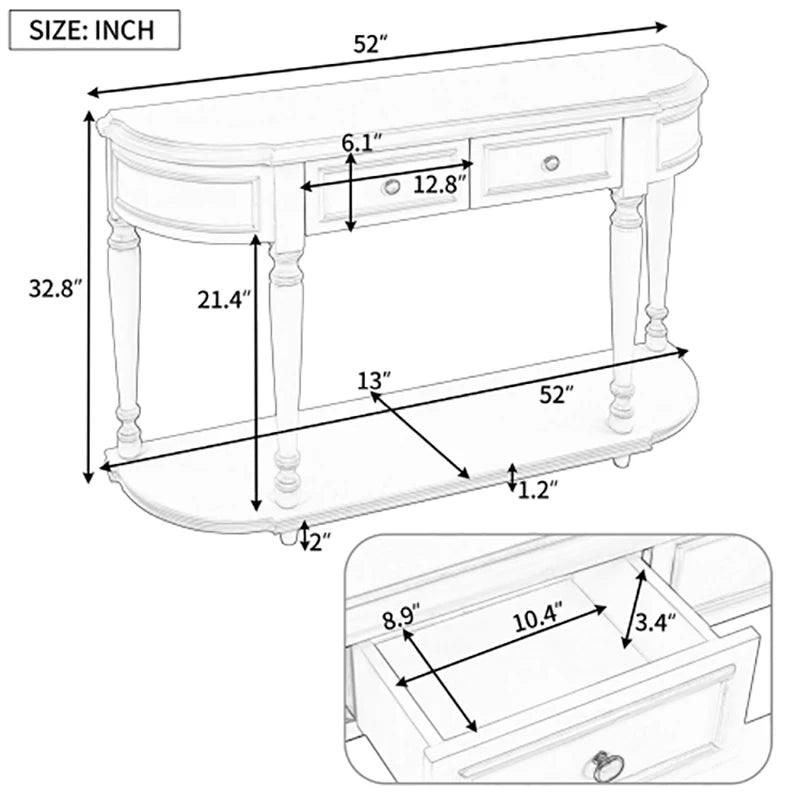 SIZE: INCH

52″

6.1″

12.8″

32.8″

21.4″

13″

52″

1.2″

2″

8.9″

10.4″

3.4″